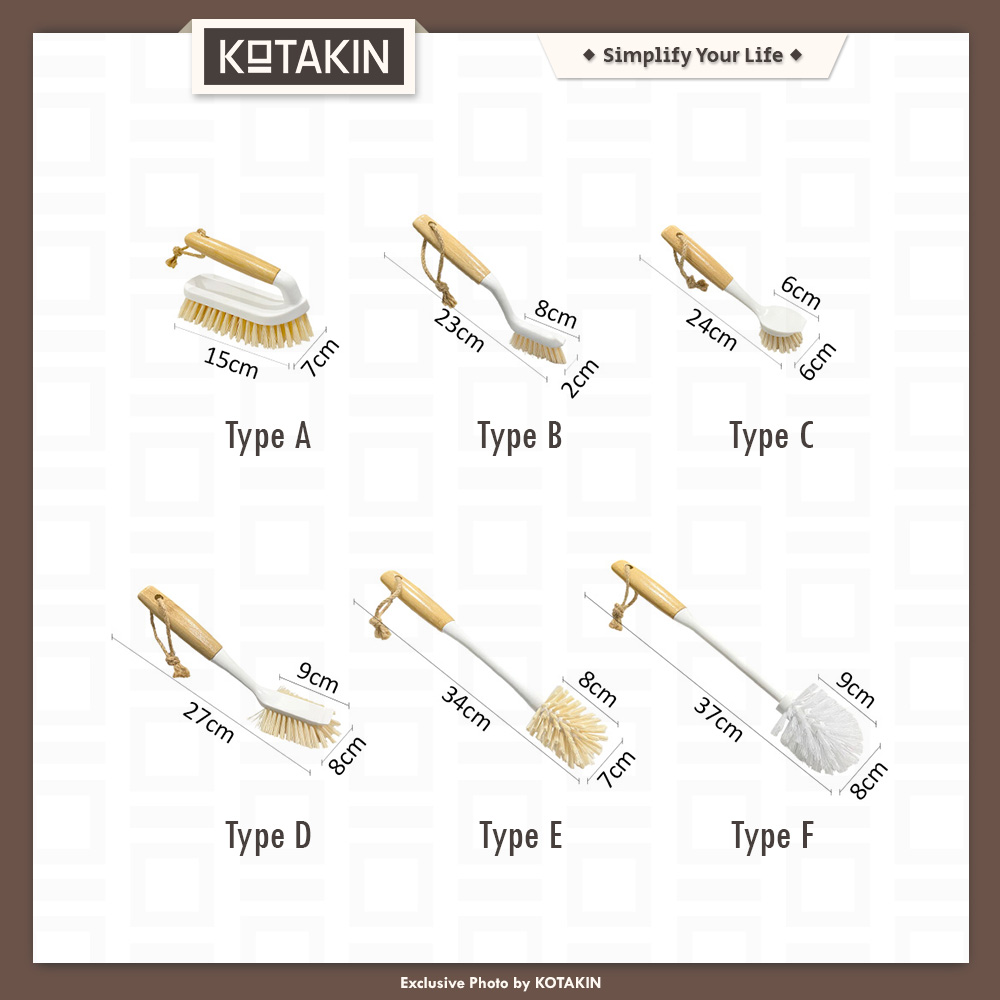 KOTAKIN

◆ Simplify Your Life ◆

15cm
7cm
Type A

23cm
8cm
2cm
Type B

24cm
6cm
6cm
Type C

27cm
9cm
8cm
Type D

34cm
8cm
7cm
Type E

37cm
9cm
8cm
Type F

Exclusive Photo by KOTAKIN